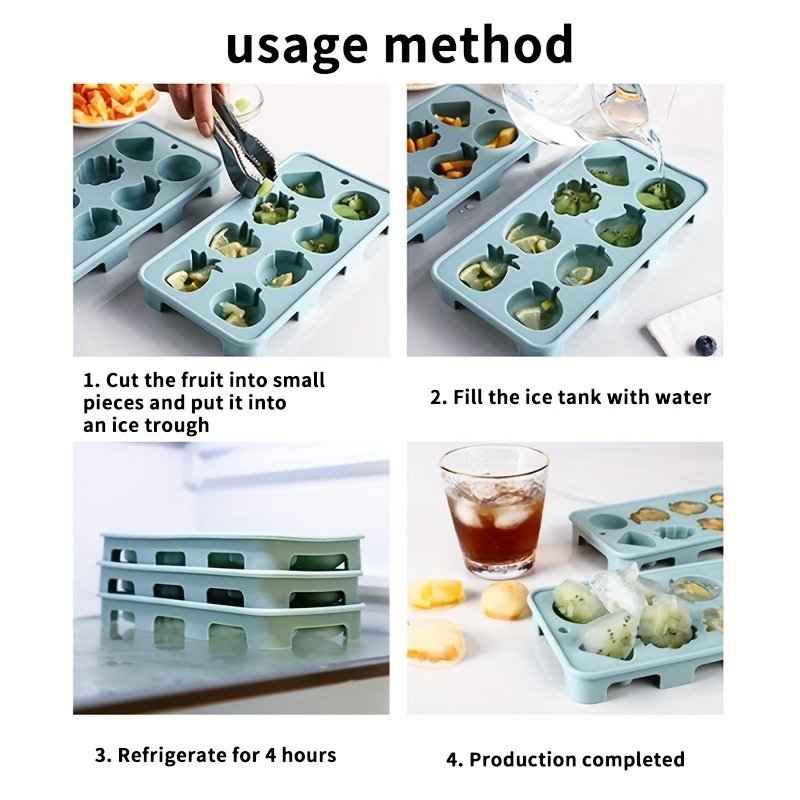 usage method

1. Cut the fruit into small pieces and put it into an ice trough

2. Fill the ice tank with water

3. Refrigerate for 4 hours

4. Production completed